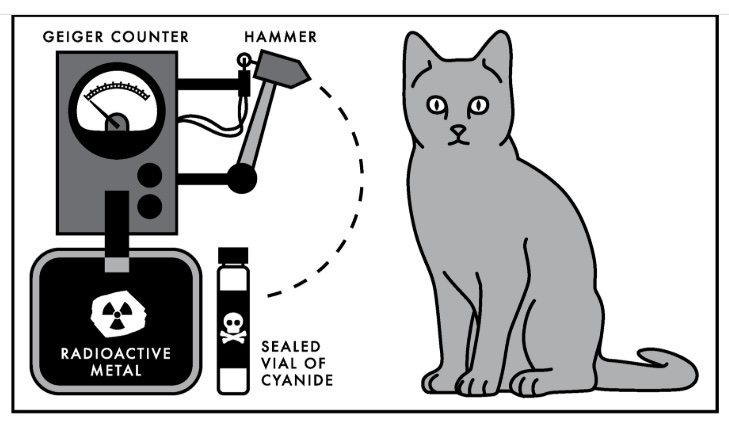 GEIGER COUNTER

HAMMER

RADIOACTIVE METAL

SEALED VIAL OF CYANIDE